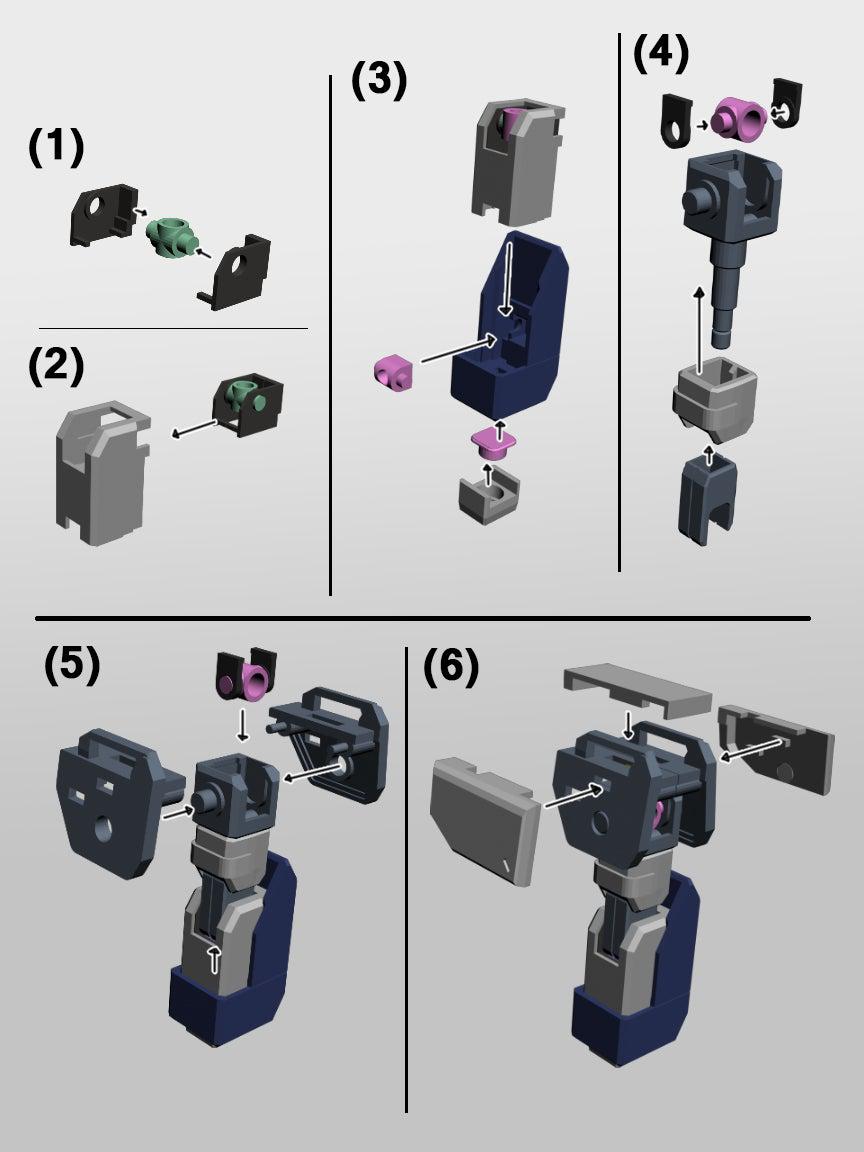 (1)

(2)

(3)

(4)

(5)

(6)