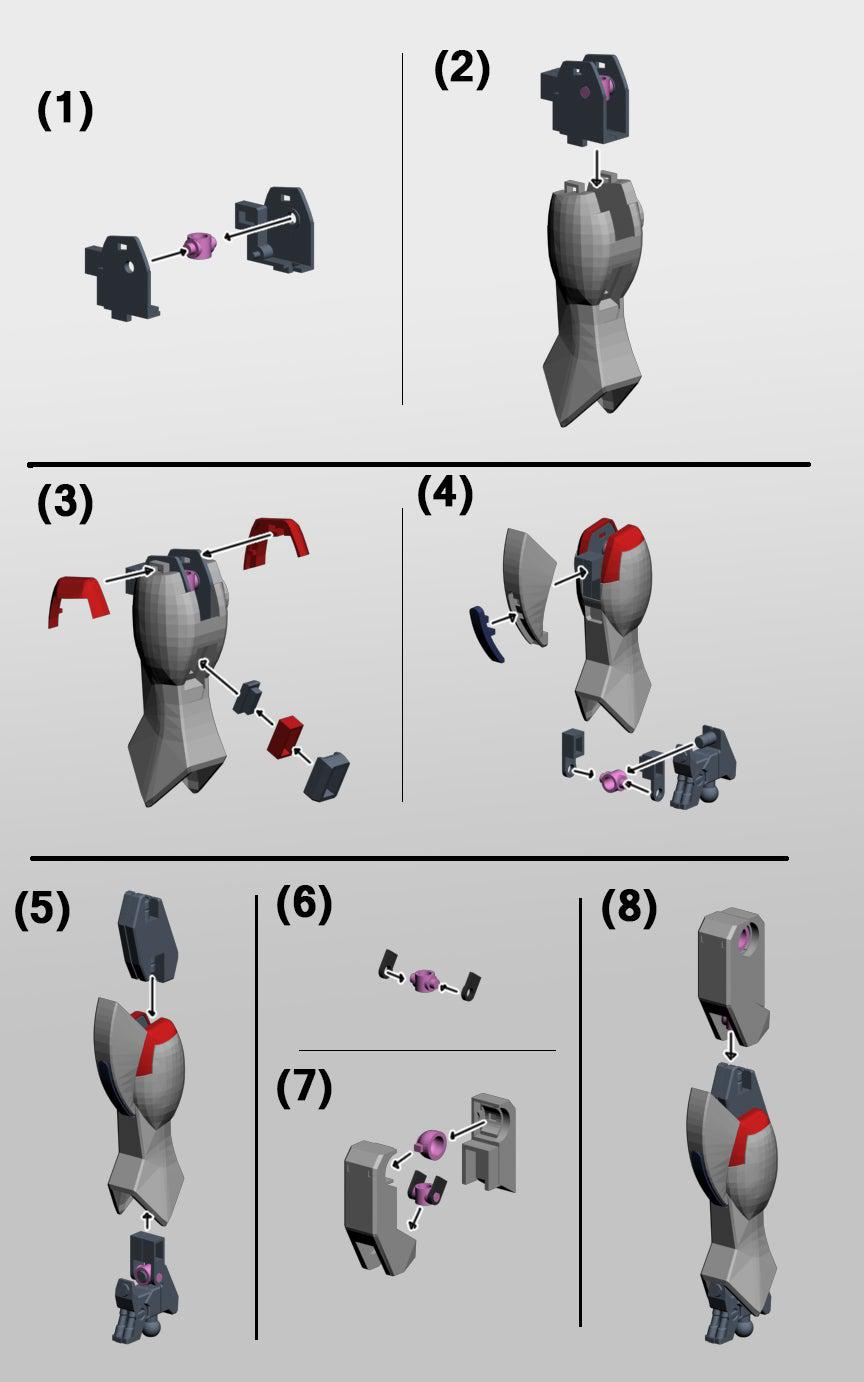 (1)

(2)

(3)

(4)

(5)

(6)

(7)

(8)