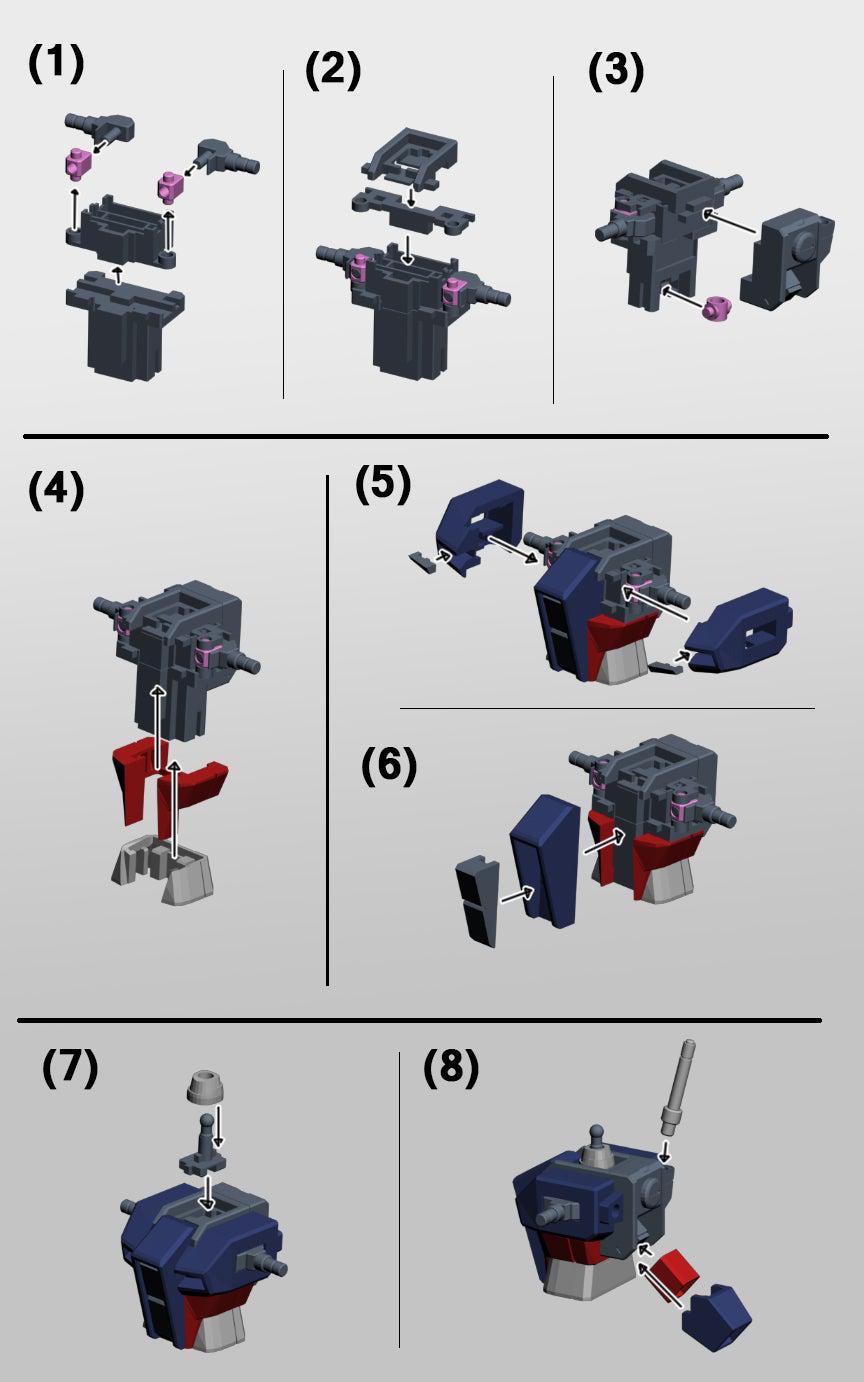 (1)

(2)

(3)

(4)

(5)

(6)

(7)

(8)