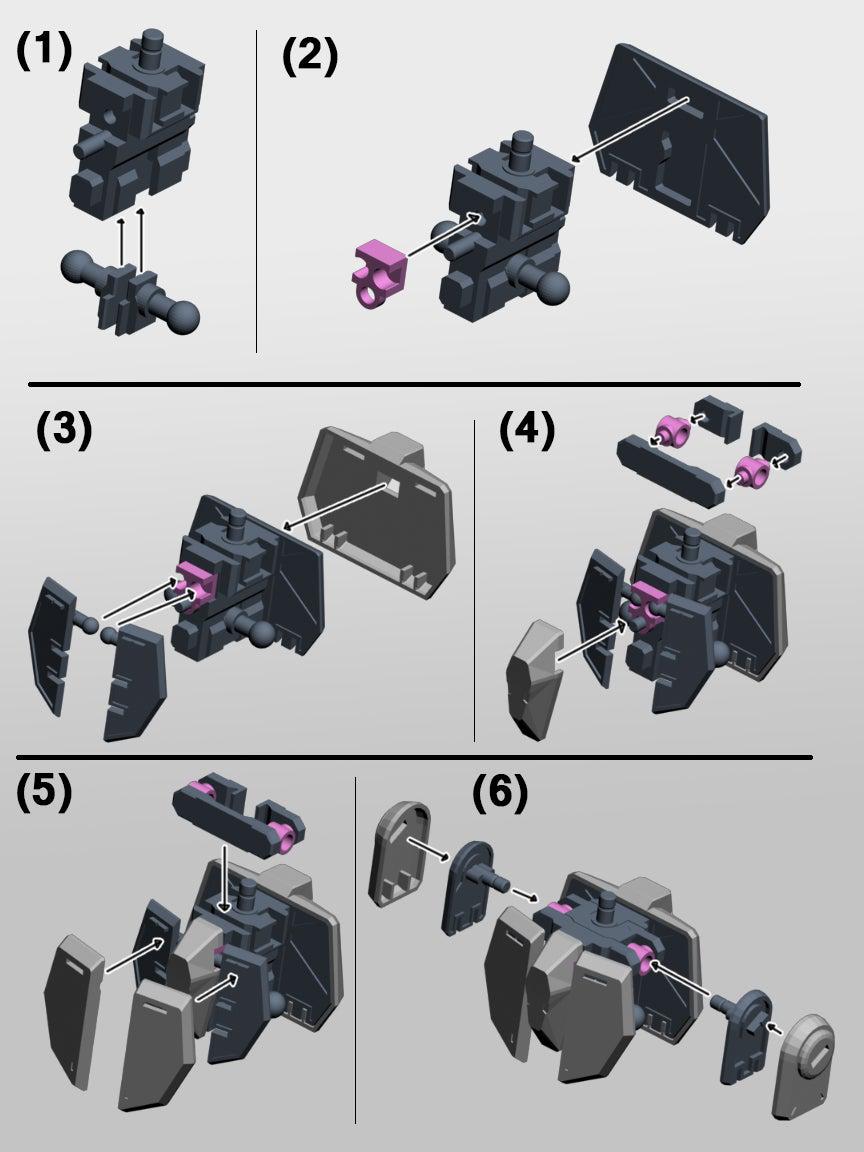 (1)

(2)

(3)

(4)

(5)

(6)