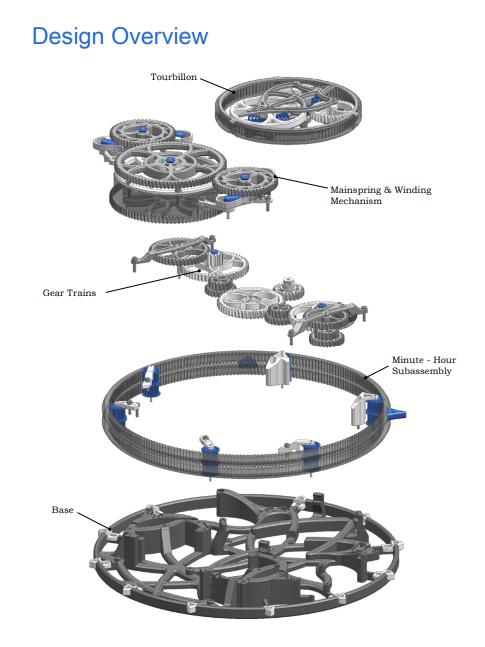 Design Overview

Tourbillon

Mainspring & Winding Mechanism

Gear Trains

Minute - Hour Subassembly

Base