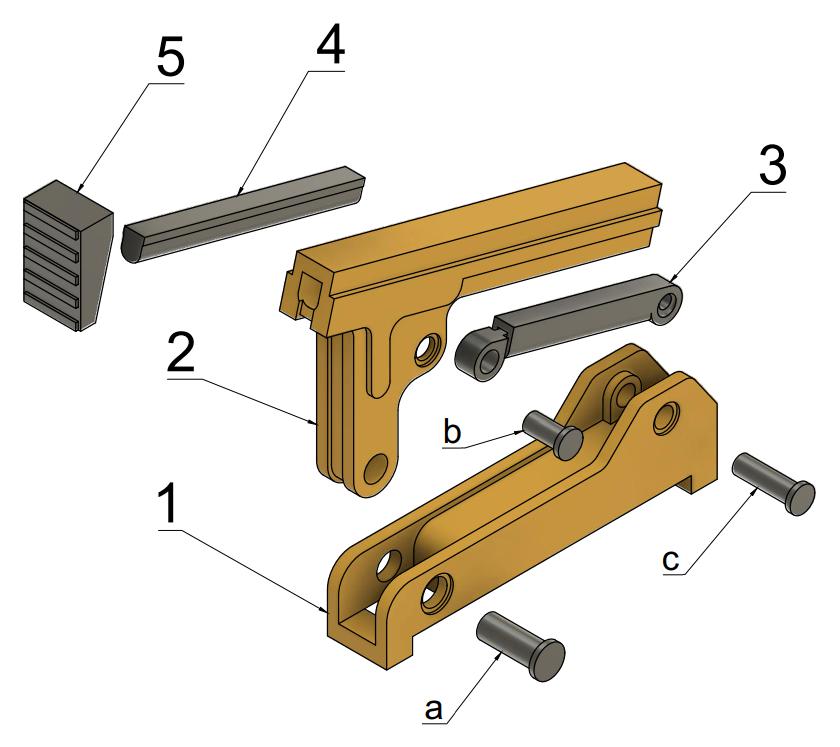 5
4
3
2
b
1
c
a